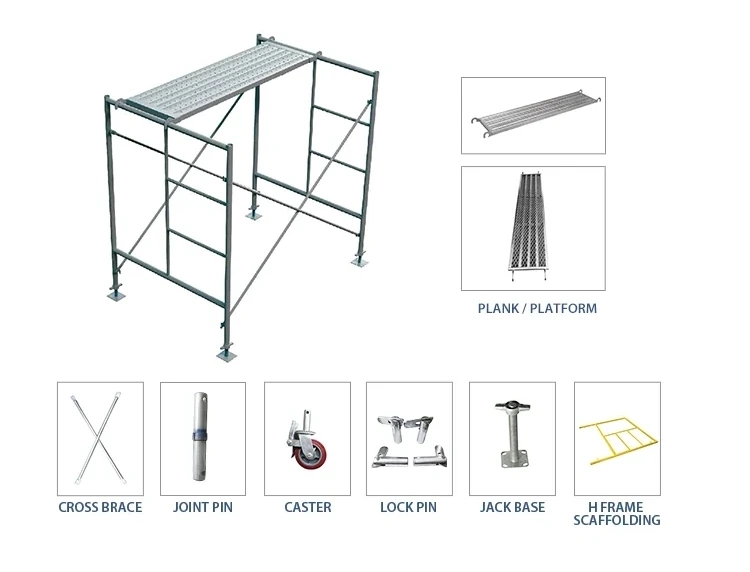 PLANK / PLATFORM

CROSS BRACE

JOINT PIN

CASTER

LOCK PIN

JACK BASE

H FRAME SCAFFOLDING